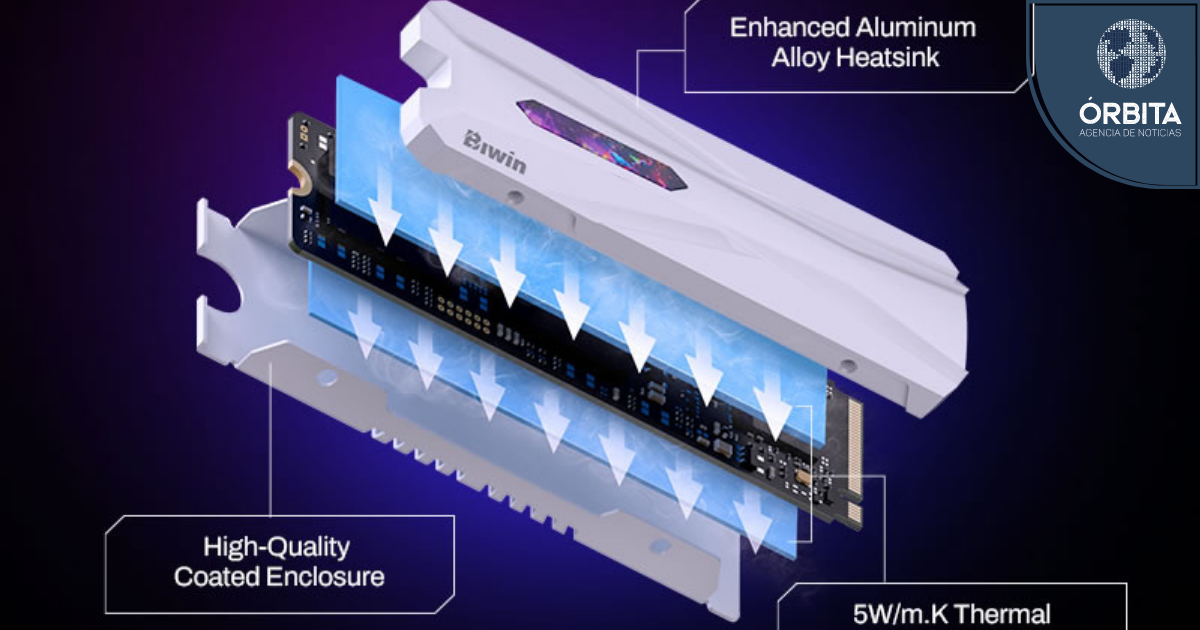 Enhanced Aluminum Alloy Heatsink

ÓRBITA
AGENCIA DE NOTICIAS

Biwin

High-Quality Coated Enclosure

5W/m.K Thermal